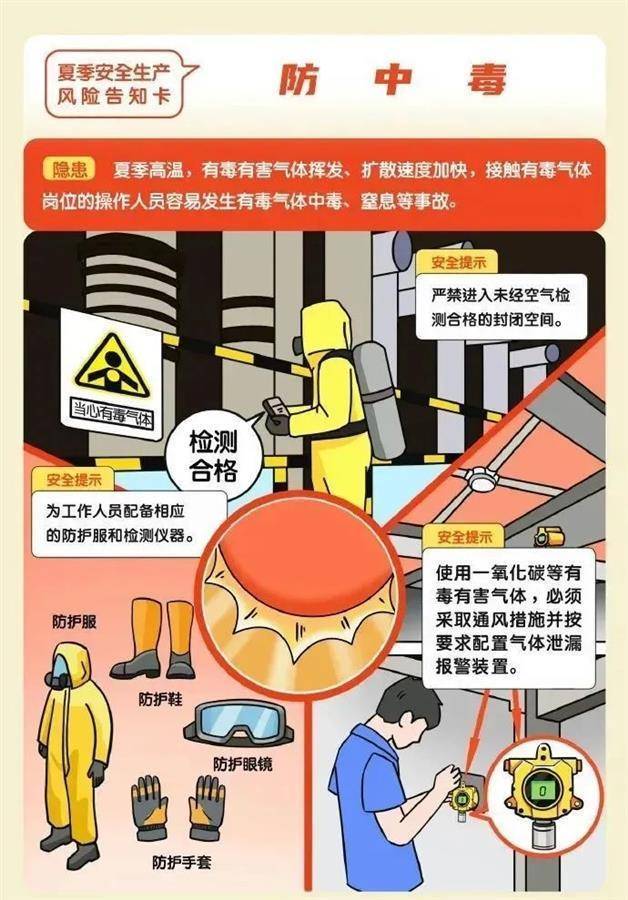 夏季安全生产
风险告知卡

防 中 毒

隐患 夏季高温，有毒有害气体挥发、扩散速度加快，接触有毒气体岗位的操作人员容易发生有毒气体中毒、窒息等事故。

安全提示
严禁进入未经空气检测合格的封闭空间。

当心有毒气体

检测合格

安全提示
为工作人员配备相应的防护服和检测仪器。

安全提示
使用一氧化碳等有毒有害气体，必须采取通风措施并按要求配置气体泄漏报警装置。

防护服

防护鞋

防护眼镜

防护手套

0